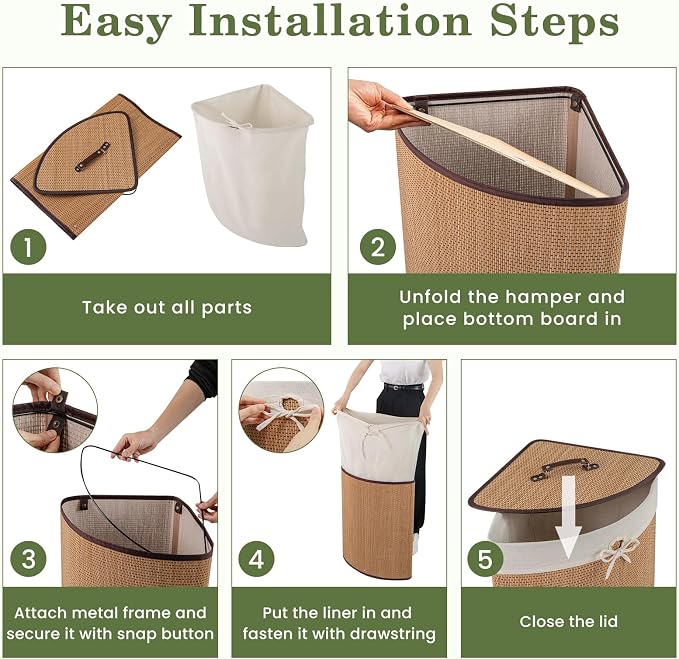 Easy Installation Steps

1

Take out all parts

2

Unfold the hamper and place bottom board in

3

Attach metal frame and secure it with snap button

4

Put the liner in and fasten it with drawstring

5

Close the lid