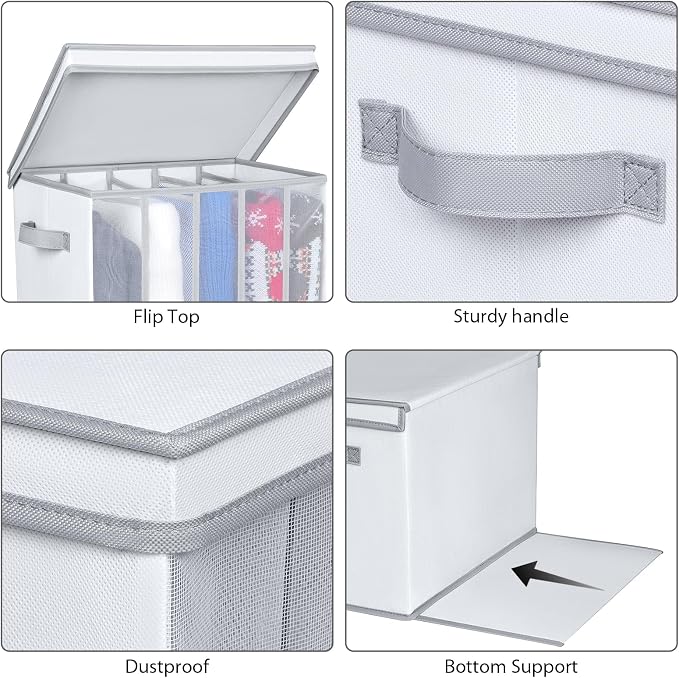 Flip Top

Sturdy handle

Dustproof

Bottom Support