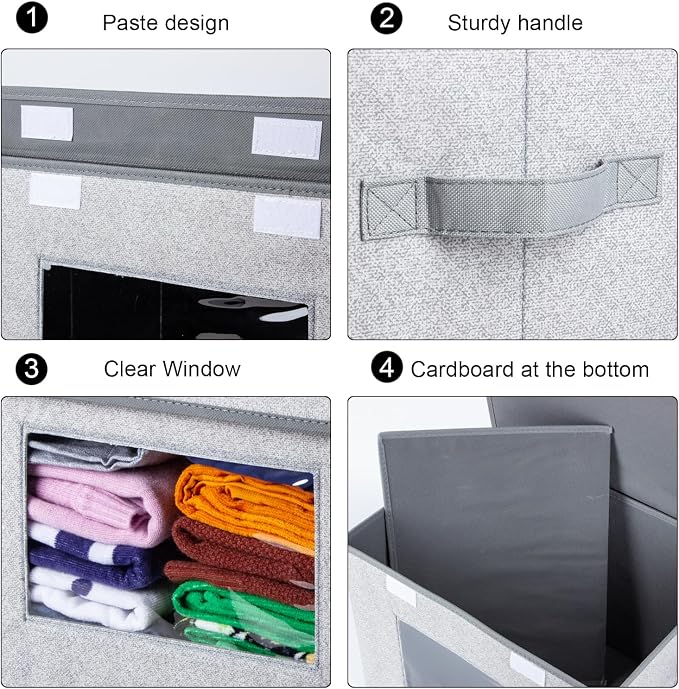 1 Paste design

2 Sturdy handle

3 Clear Window

4 Cardboard at the bottom