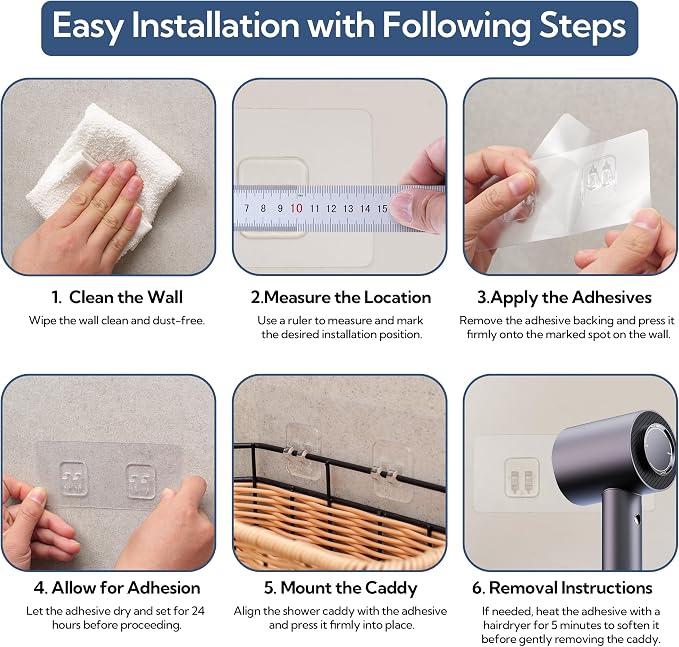 Easy Installation with Following Steps

7 8 9 10 11 12 13 14 15

1. Clean the Wall
Wipe the wall clean and dust-free.

2.Measure the Location
Use a ruler to measure and mark the desired installation position.

3.Apply the Adhesives
Remove the adhesive backing and press it firmly onto the marked spot on the wall.

4. Allow for Adhesion
Let the adhesive dry and set for 24 hours before proceeding.

5. Mount the Caddy
Align the shower caddy with the adhesive and press it firmly into place.

6. Removal Instructions
If needed, heat the adhesive with a hairdryer for 5 minutes to soften it before gently removing the caddy.