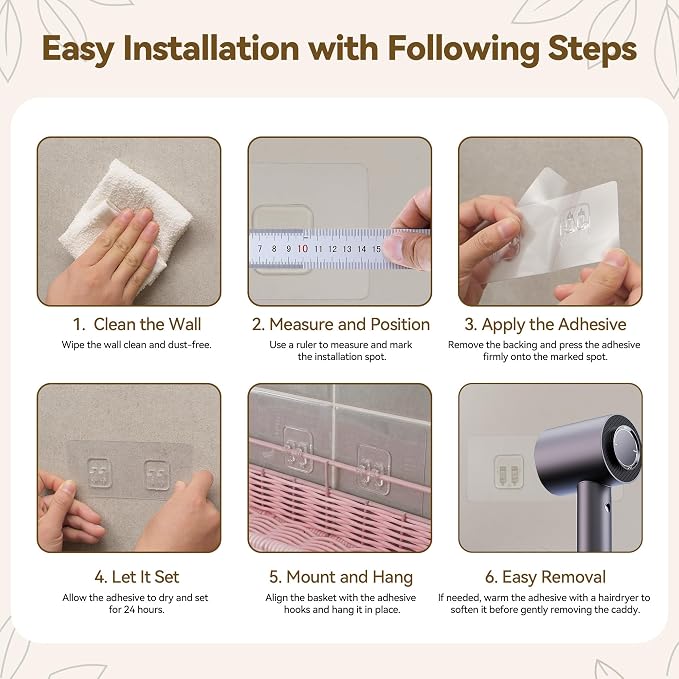 Easy Installation with Following Steps

7 8 9 10 11 12 13 14 15

1. Clean the Wall
Wipe the wall clean and dust-free.

2. Measure and Position
Use a ruler to measure and mark the installation spot.

3. Apply the Adhesive
Remove the backing and press the adhesive firmly onto the marked spot.

4. Let It Set
Allow the adhesive to dry and set for 24 hours.

5. Mount and Hang
Align the basket with the adhesive hooks and hang it in place.

6. Easy Removal
If needed, warm the adhesive with a hairdryer to soften it before gently removing the caddy.