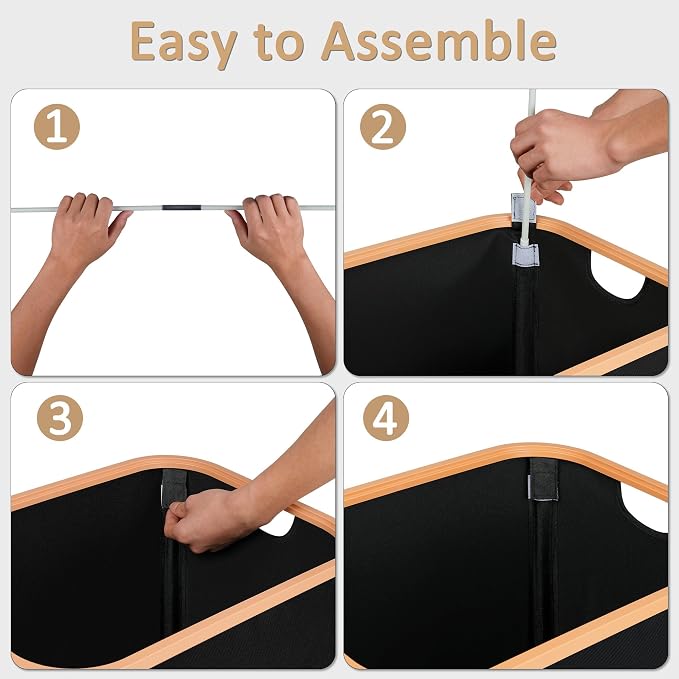 Easy to Assemble

1

2

3

4