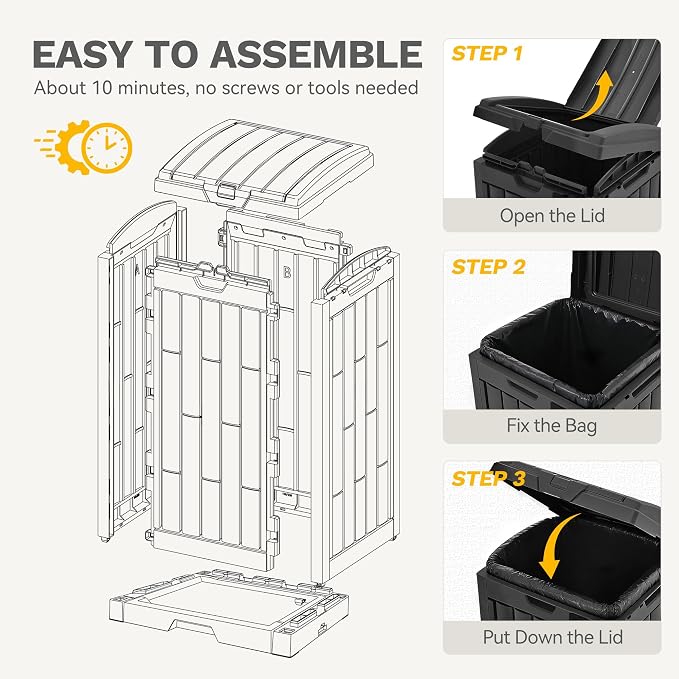 EASY TO ASSEMBLE
About 10 minutes, no screws or tools needed

A
B

STEP 1
Open the Lid

STEP 2
Fix the Bag

STEP 3
Put Down the Lid