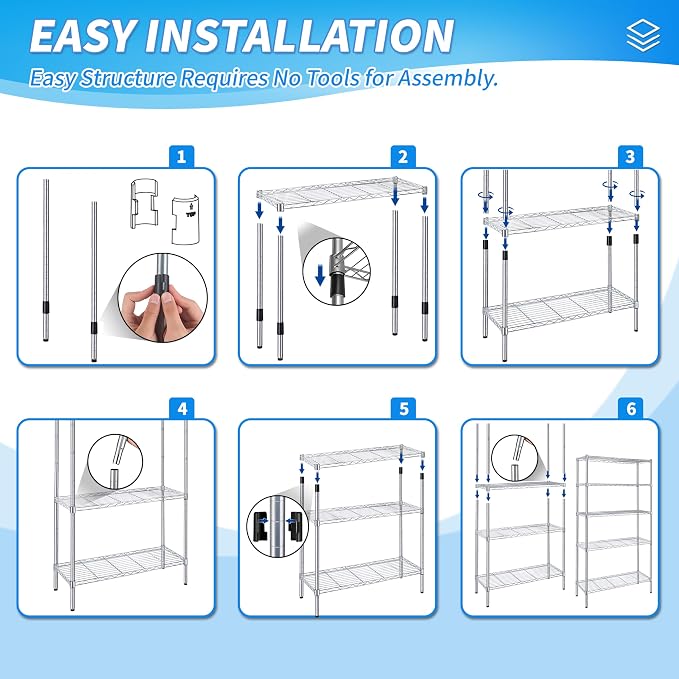 EASY INSTALLATION

Easy Structure Requires No Tools for Assembly.

1

TOP

2

3

4

5

6