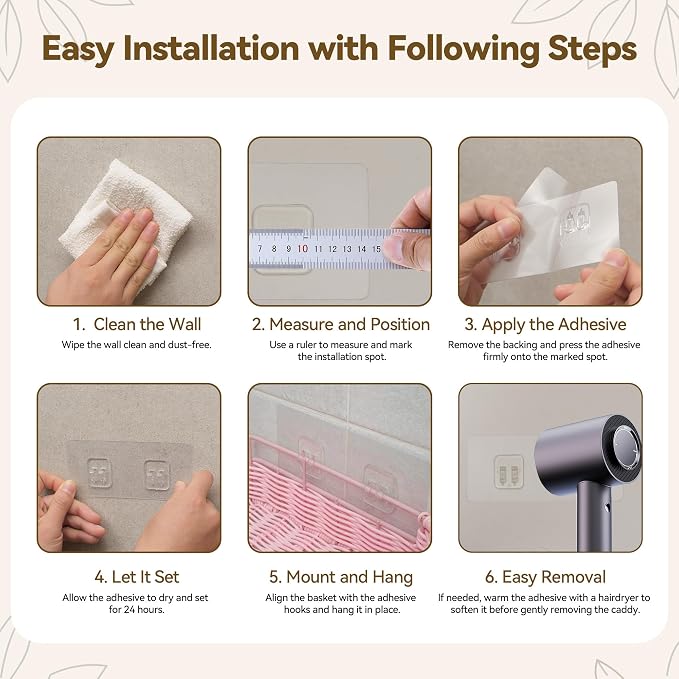 Easy Installation with Following Steps

7 8 9 10 11 12 13 14 15

1. Clean the Wall
Wipe the wall clean and dust-free.

2. Measure and Position
Use a ruler to measure and mark the installation spot.

3. Apply the Adhesive
Remove the backing and press the adhesive firmly onto the marked spot.

4. Let It Set
Allow the adhesive to dry and set for 24 hours.

5. Mount and Hang
Align the basket with the adhesive hooks and hang it in place.

6. Easy Removal
If needed, warm the adhesive with a hairdryer to soften it before gently removing the caddy.