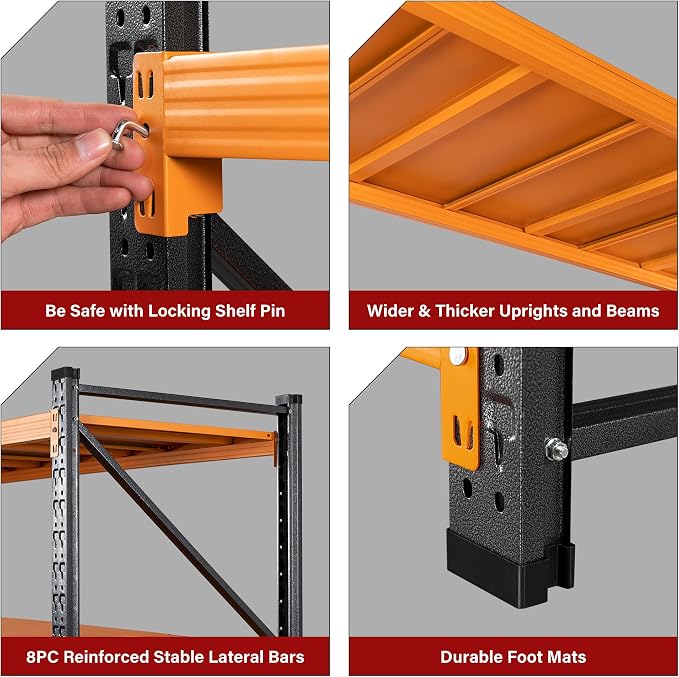 Be Safe with Locking Shelf Pin

Wider & Thicker Uprights and Beams

8PC Reinforced Stable Lateral Bars

Durable Foot Mats