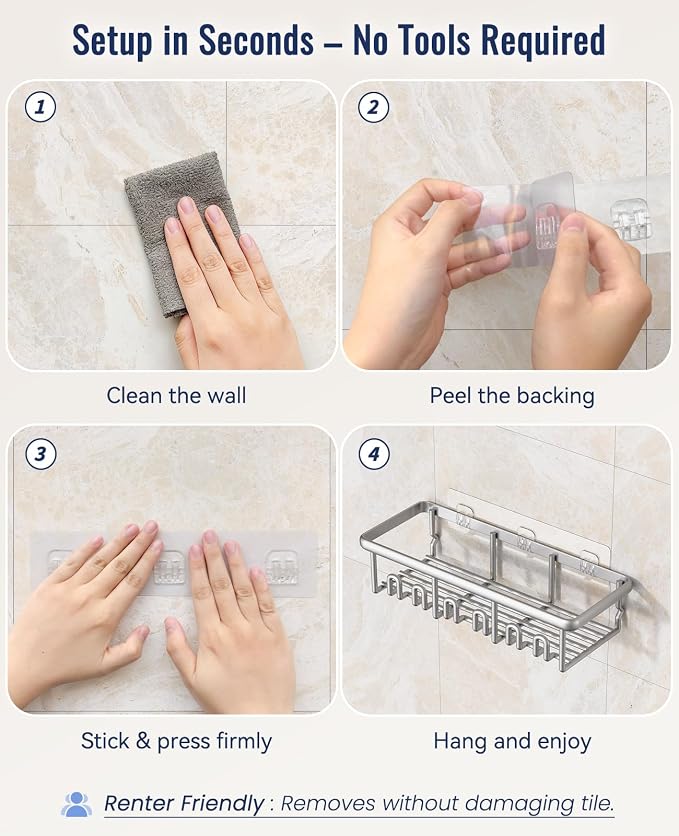 Setup in Seconds – No Tools Required

1

Clean the wall

2

Peel the backing

3

Stick & press firmly

4

Hang and enjoy

Renter Friendly : Removes without damaging tile.