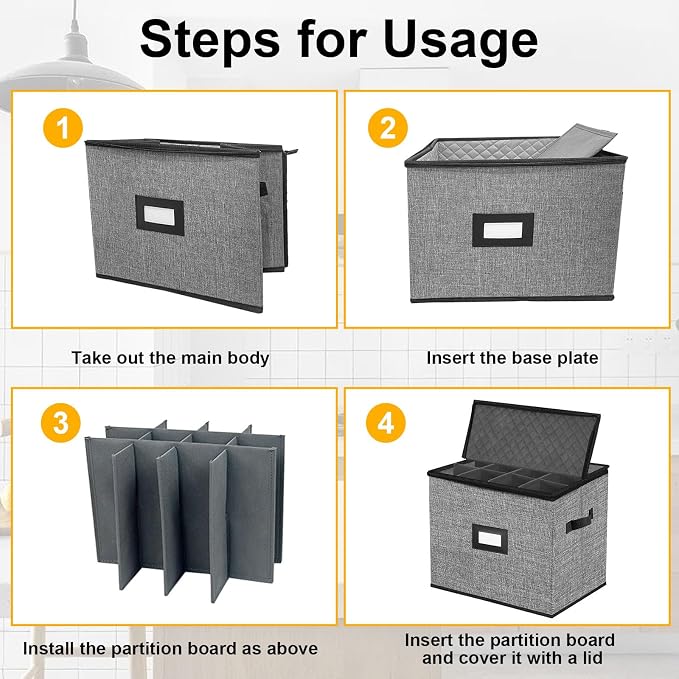 Steps for Usage

1

Take out the main body

2

Insert the base plate

3

Install the partition board as above

4

Insert the partition board and cover it with a lid