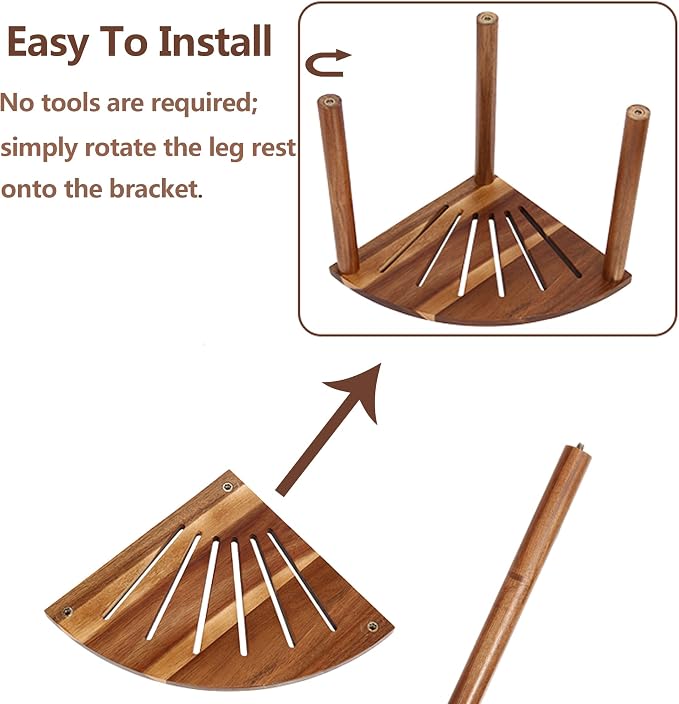 Easy To Install

No tools are required; simply rotate the leg rest onto the bracket.