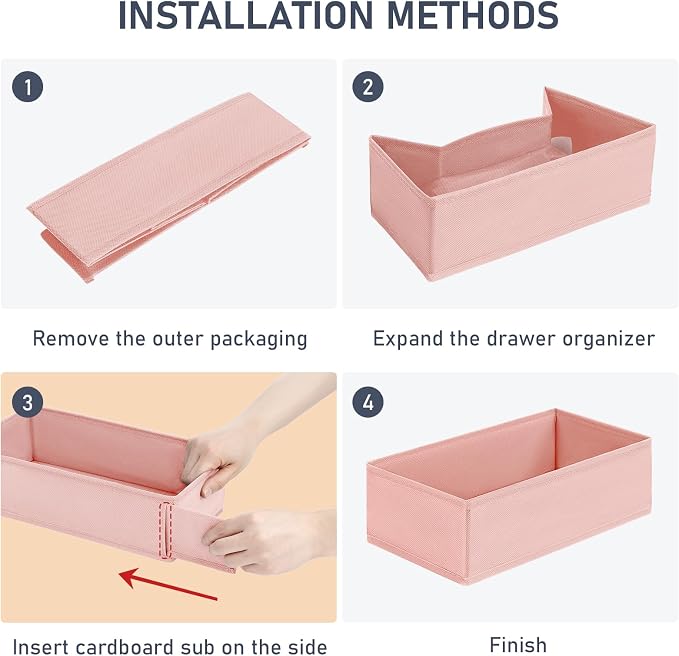 INSTALLATION METHODS

1

Remove the outer packaging

2

Expand the drawer organizer

3

Insert cardboard sub on the side

4

Finish