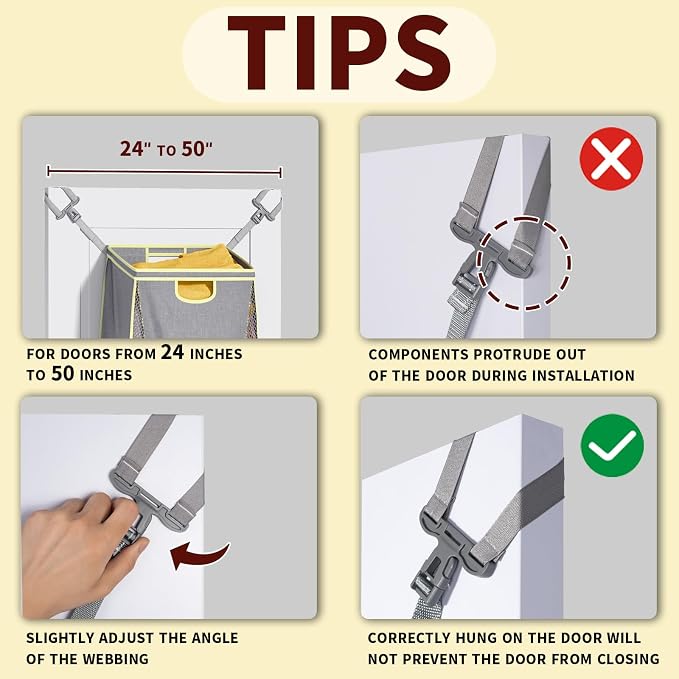 TIPS

24" TO 50"

FOR DOORS FROM 24 INCHES TO 50 INCHES

COMPONENTS PROTRUDE OUT OF THE DOOR DURING INSTALLATION

SLIGHTLY ADJUST THE ANGLE OF THE WEBBING

CORRECTLY HUNG ON THE DOOR WILL NOT PREVENT THE DOOR FROM CLOSING