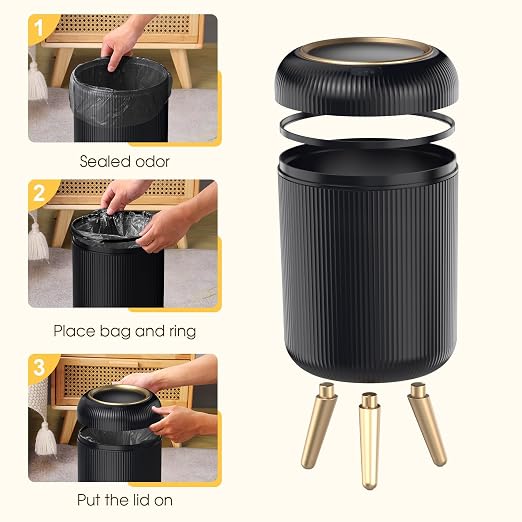 1

Sealed odor

2

Place bag and ring

3

Put the lid on