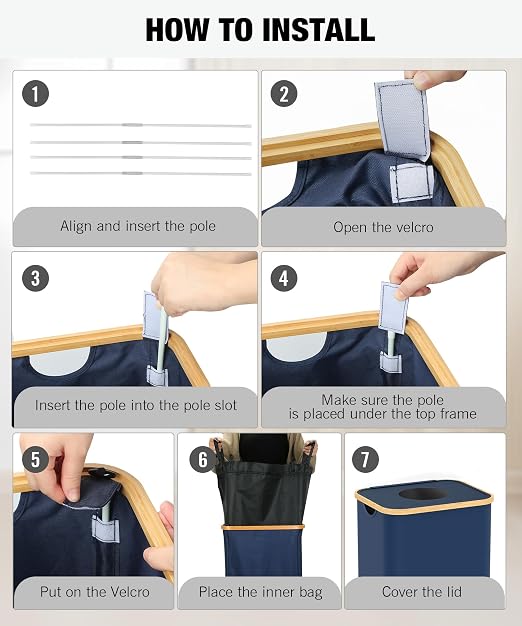 HOW TO INSTALL

1

Align and insert the pole

2

Open the velcro

3

Insert the pole into the pole slot

4

Make sure the pole is placed under the top frame

5

Put on the Velcro

6

Place the inner bag

7

Cover the lid