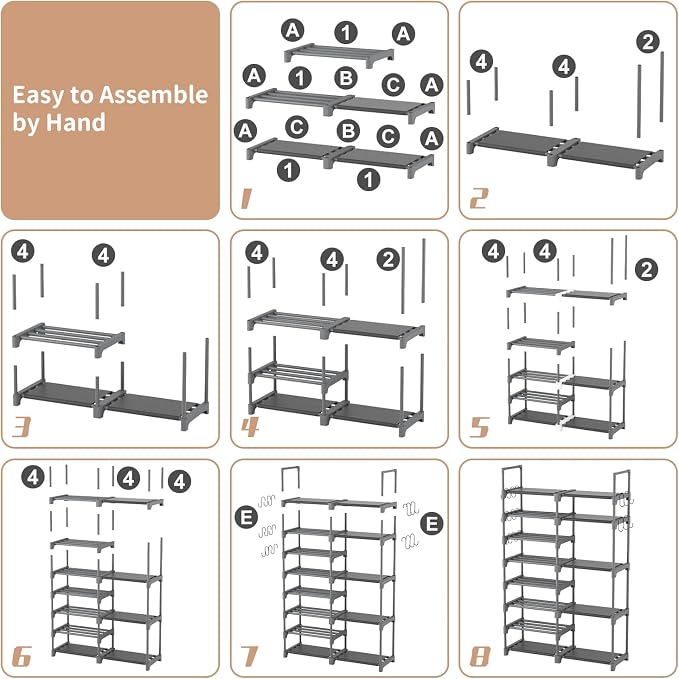 Easy to Assemble by Hand

A 1 A
A 1 B C A
A C B C A
1 1
1

4 4 2
2

4 4
3

4 4 2
4

4 4 2
5

4 4 4
6

E E
7

8