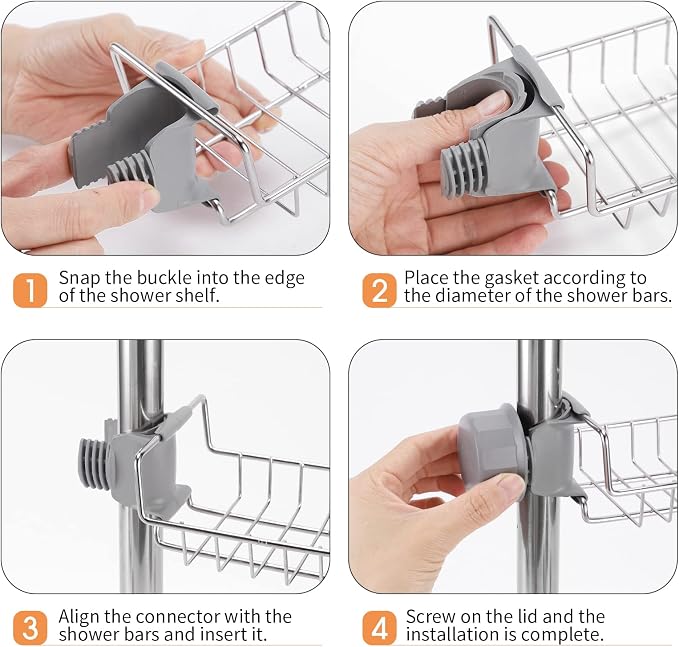 1 Snap the buckle into the edge of the shower shelf.

2 Place the gasket according to the diameter of the shower bars.

3 Align the connector with the shower bars and insert it.

4 Screw on the lid and the installation is complete.