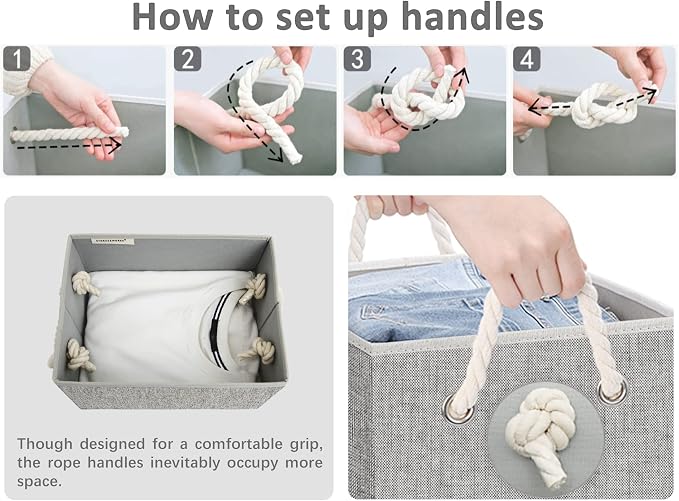 How to set up handles

1

2

3

4

Though designed for a comfortable grip, the rope handles inevitably occupy more space.