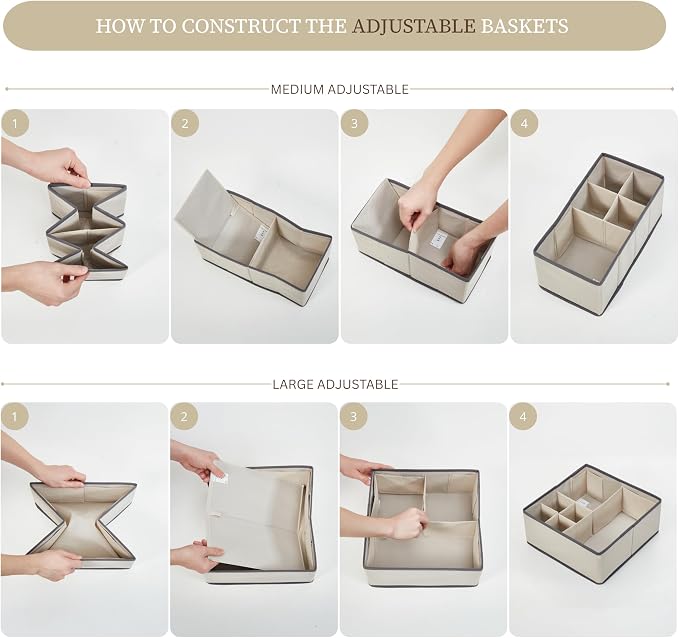 HOW TO CONSTRUCT THE ADJUSTABLE BASKETS

MEDIUM ADJUSTABLE

1

2

3

4

LARGE ADJUSTABLE

1

2

3

4