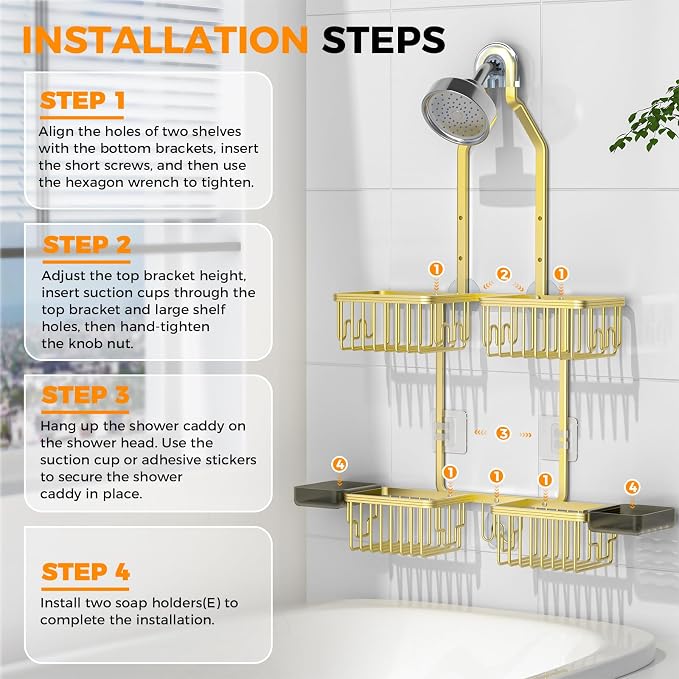 INSTALLATION STEPS

STEP 1

Align the holes of two shelves with the bottom brackets, insert the short screws, and then use the hexagon wrench to tighten.

STEP 2

Adjust the top bracket height, insert suction cups through the top bracket and large shelf holes, then hand-tighten the knob nut.

STEP 3

Hang up the shower caddy on the shower head. Use the suction cup or adhesive stickers to secure the shower caddy in place.

STEP 4

Install two soap holders(E) to complete the installation.

1 2 1

3

4 1 1 1 4