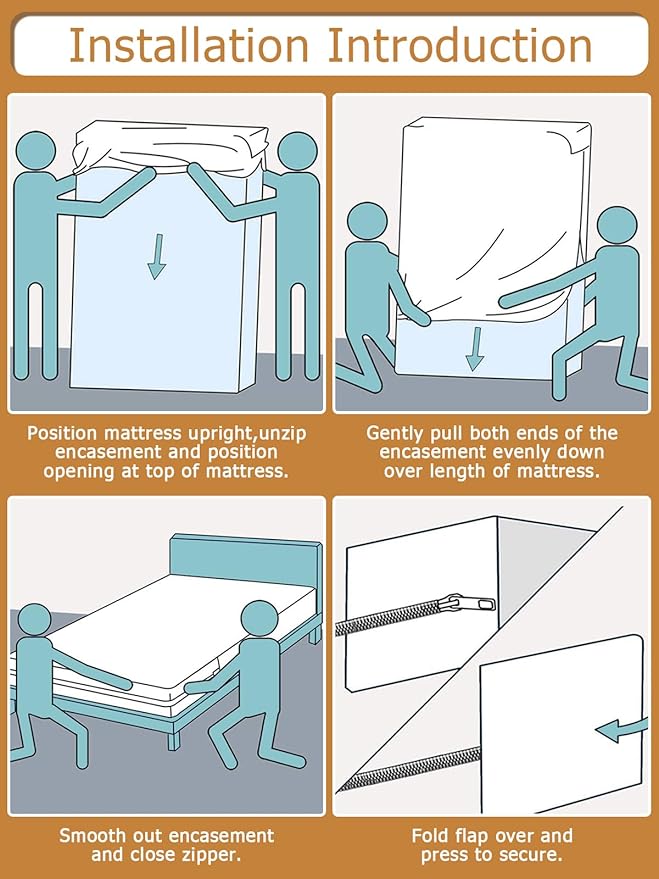 Installation Introduction

Position mattress upright,unzip encasement and position opening at top of mattress.

Gently pull both ends of the encasement evenly down over length of mattress.

Smooth out encasement and close zipper.

Fold flap over and press to secure.