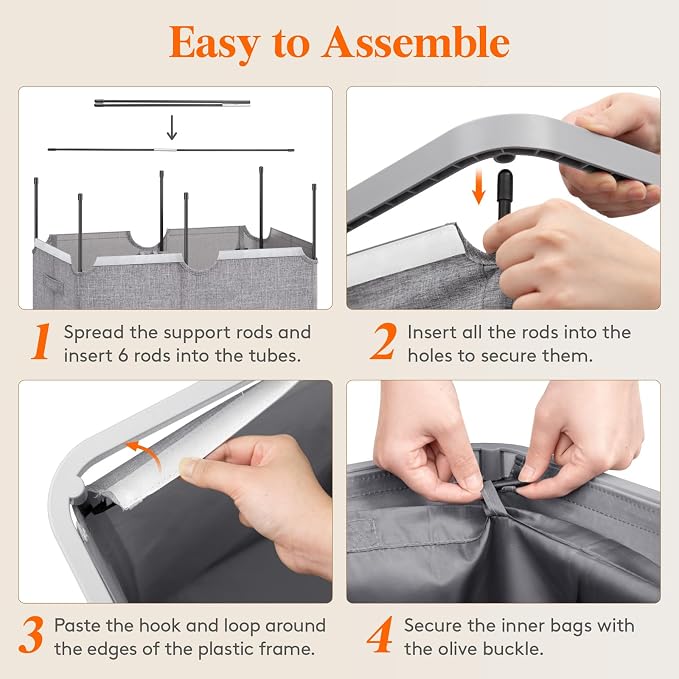 Easy to Assemble

1 Spread the support rods and insert 6 rods into the tubes.

2 Insert all the rods into the holes to secure them.

3 Paste the hook and loop around the edges of the plastic frame.

4 Secure the inner bags with the olive buckle.