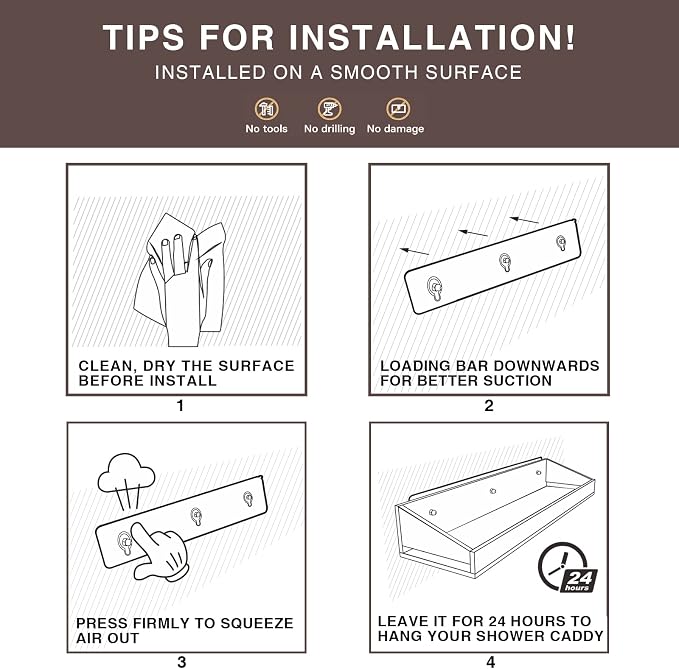 TIPS FOR INSTALLATION!
INSTALLED ON A SMOOTH SURFACE

No tools No drilling No damage

CLEAN, DRY THE SURFACE BEFORE INSTALL

1

LOADING BAR DOWNWARDS FOR BETTER SUCTION

2

PRESS FIRMLY TO SQUEEZE AIR OUT

3

24 hours

LEAVE IT FOR 24 HOURS TO HANG YOUR SHOWER CADDY

4