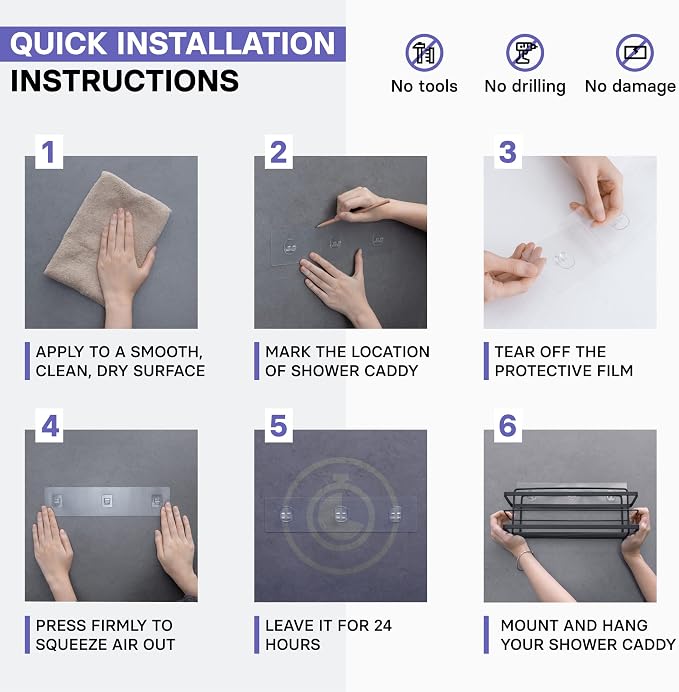 QUICK INSTALLATION INSTRUCTIONS

No tools
No drilling
No damage

1
APPLY TO A SMOOTH, CLEAN, DRY SURFACE

2
MARK THE LOCATION OF SHOWER CADDY

3
TEAR OFF THE PROTECTIVE FILM

4
PRESS FIRMLY TO SQUEEZE AIR OUT

5
LEAVE IT FOR 24 HOURS

6
MOUNT AND HANG YOUR SHOWER CADDY