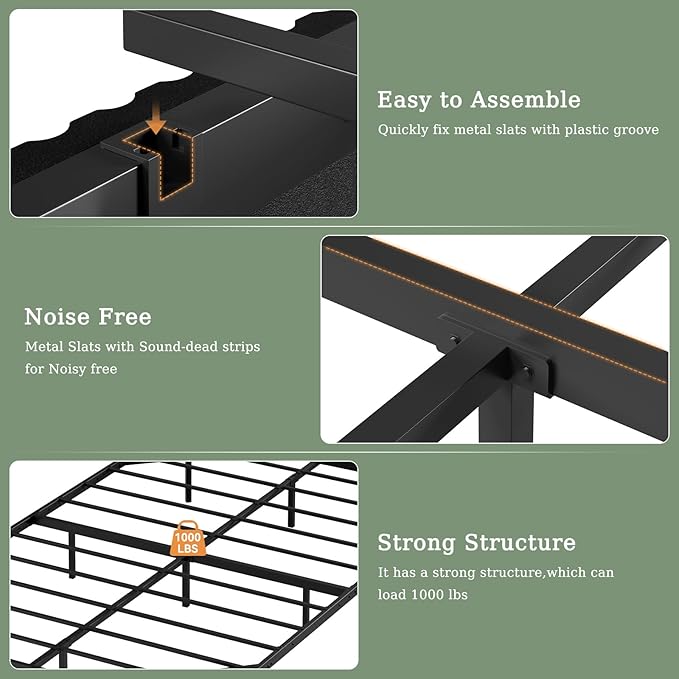 Easy to Assemble

Quickly fix metal slats with plastic groove

Noise Free

Metal Slats with Sound-dead strips for Noisy free

1000 LBS

Strong Structure

It has a strong structure,which can load 1000 lbs