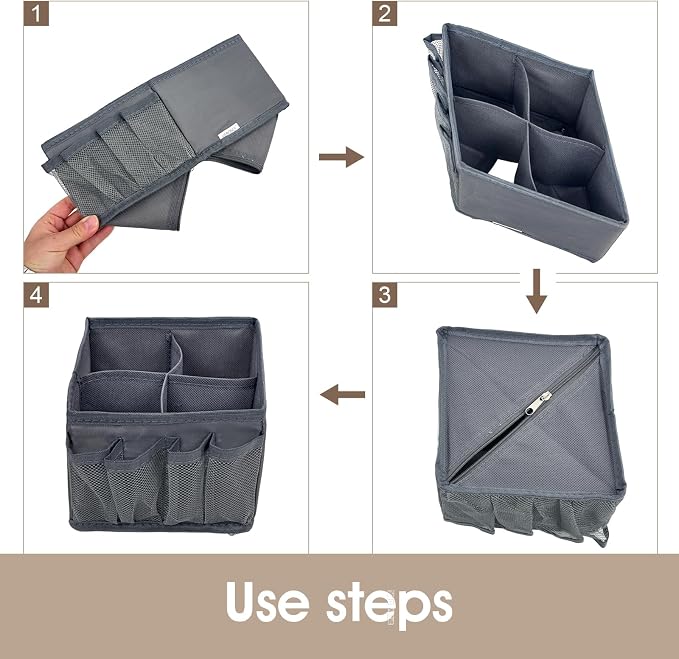 1

2

4

3

Use steps