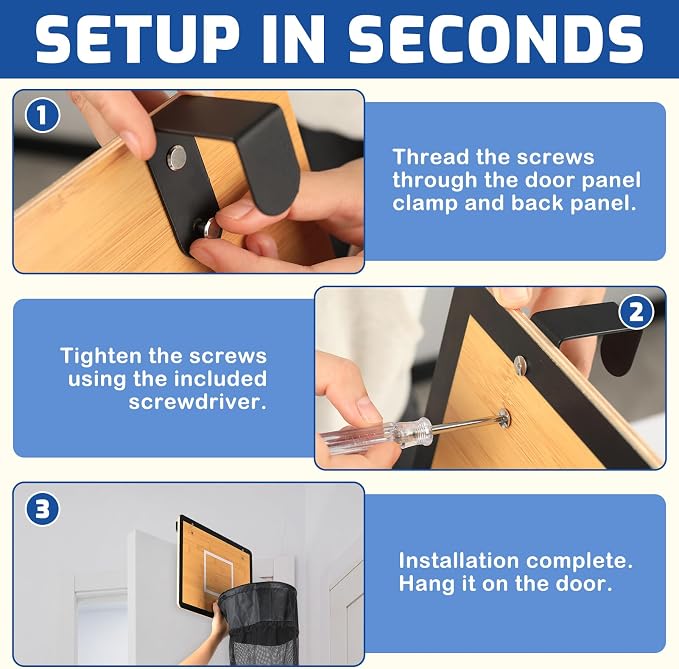 SETUP IN SECONDS

1

Thread the screws through the door panel clamp and back panel.

Tighten the screws using the included screwdriver.

2

3

Installation complete. Hang it on the door.