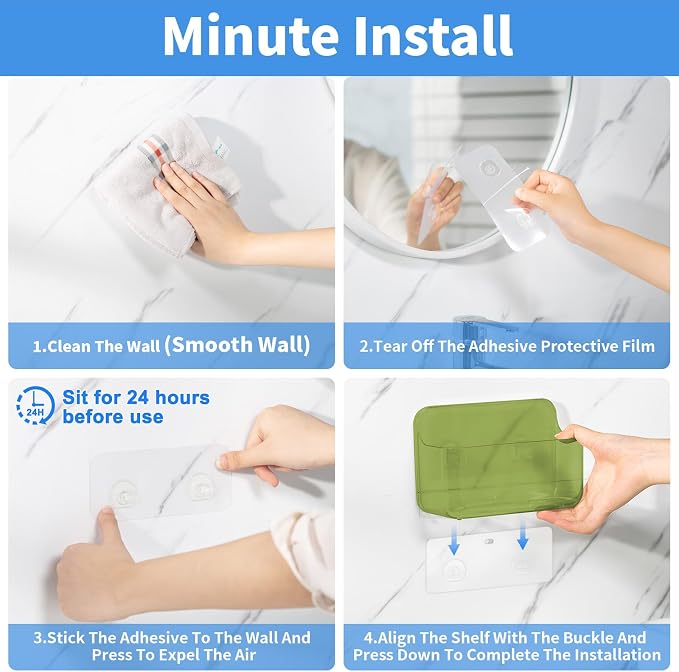 Minute Install

1.Clean The Wall (Smooth Wall)

2.Tear Off The Adhesive Protective Film

24H

Sit for 24 hours before use

3.Stick The Adhesive To The Wall And Press To Expel The Air

4.Align The Shelf With The Buckle And Press Down To Complete The Installation