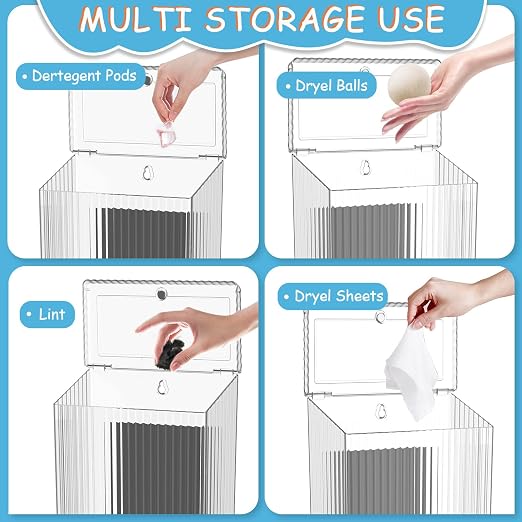 MULTI STORAGE USE

• Dertegent Pods

• Dryel Balls

• Lint

• Dryel Sheets