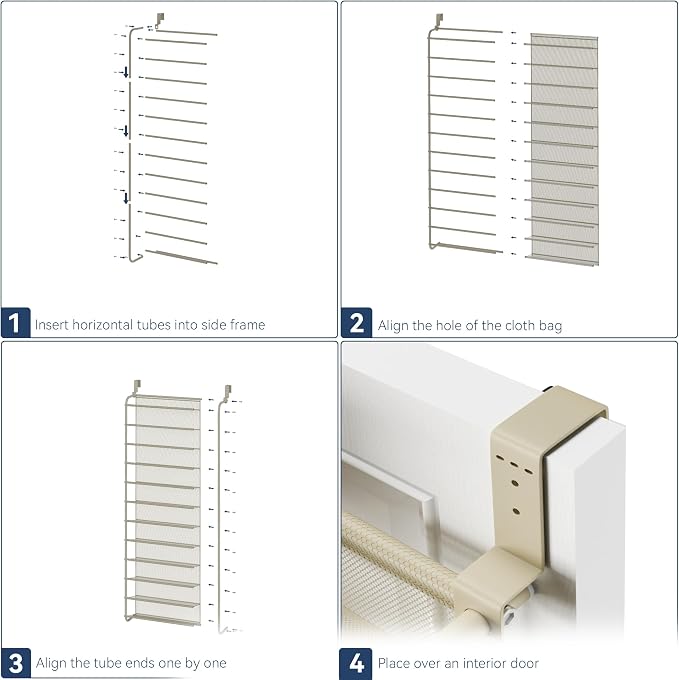 1 Insert horizontal tubes into side frame

2 Align the hole of the cloth bag

3 Align the tube ends one by one

4 Place over an interior door