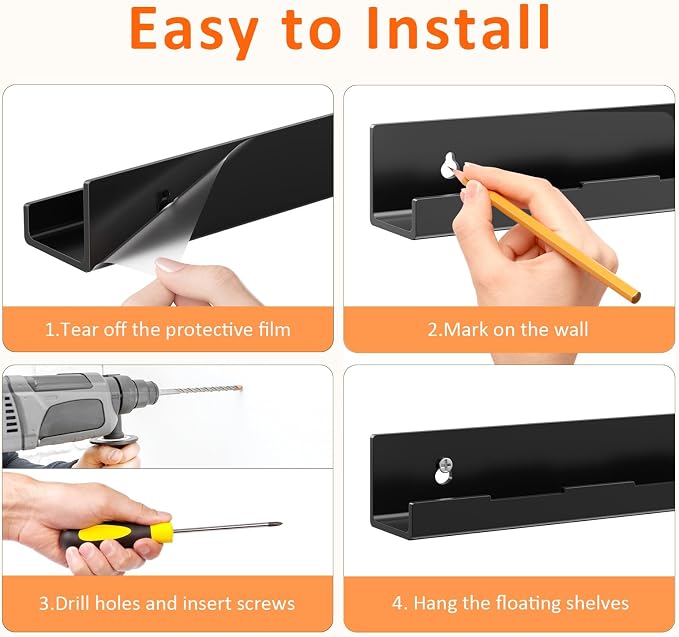 Easy to Install

1.Tear off the protective film

2.Mark on the wall

3.Drill holes and insert screws

4. Hang the floating shelves