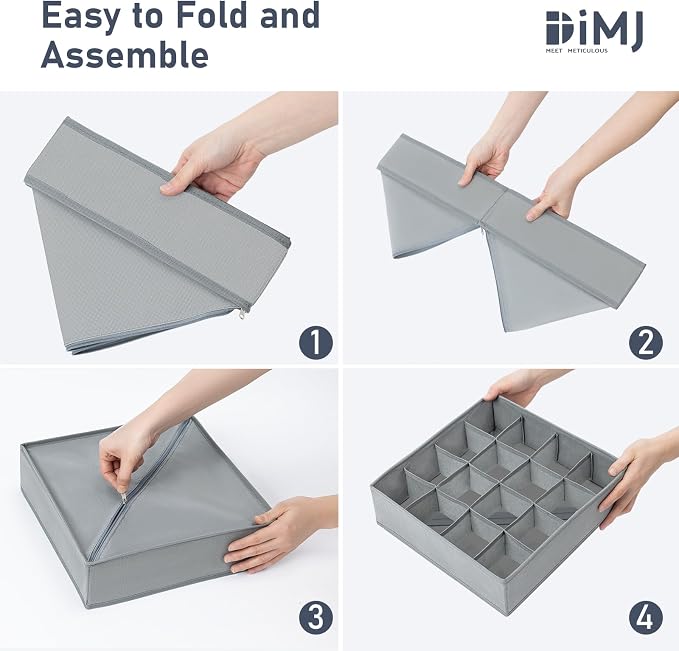 Easy to Fold and Assemble

DiMJ
MEET METICULOUS

1

2

3

4