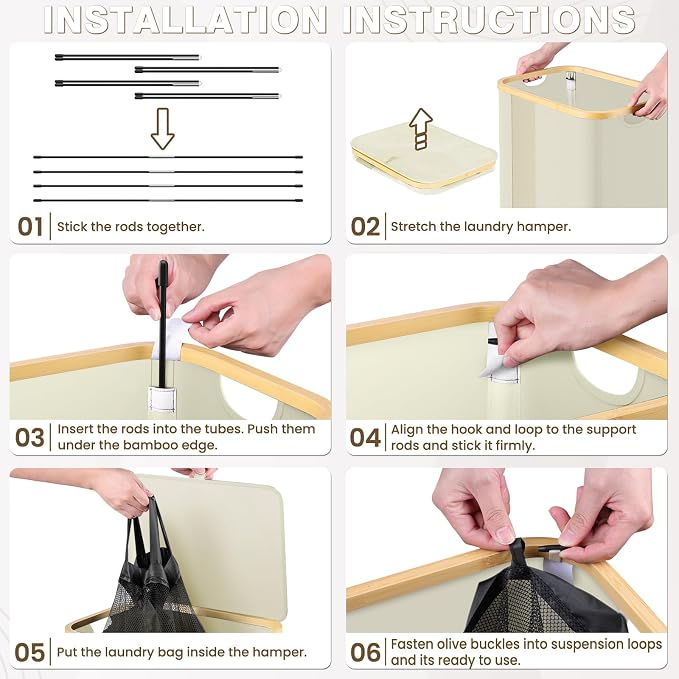 INSTALLATION INSTRUCTIONS

01 Stick the rods together.

02 Stretch the laundry hamper.

03 Insert the rods into the tubes. Push them under the bamboo edge.

04 Align the hook and loop to the support rods and stick it firmly.

05 Put the laundry bag inside the hamper.

06 Fasten olive buckles into suspension loops and its ready to use.