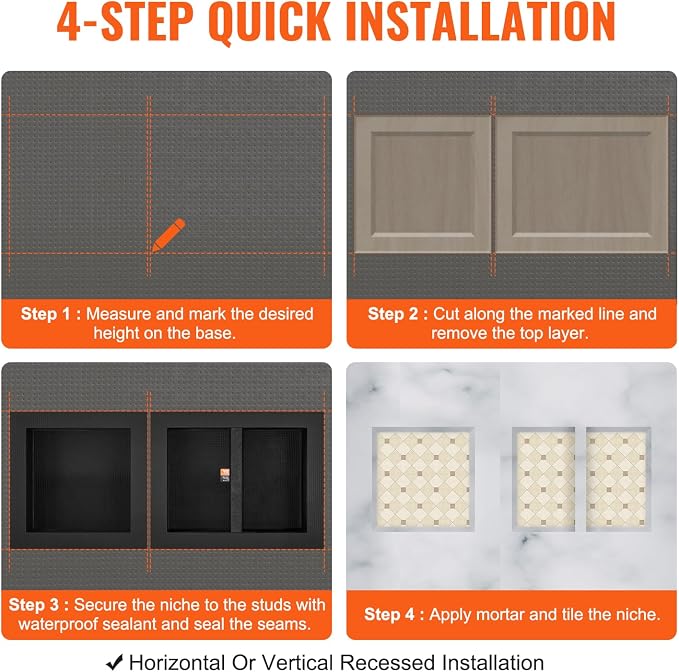 4-STEP QUICK INSTALLATION

Step 1 : Measure and mark the desired height on the base.

Step 2 : Cut along the marked line and remove the top layer.

Step 3 : Secure the niche to the studs with waterproof sealant and seal the seams.

Step 4 : Apply mortar and tile the niche.

✔ Horizontal Or Vertical Recessed Installation