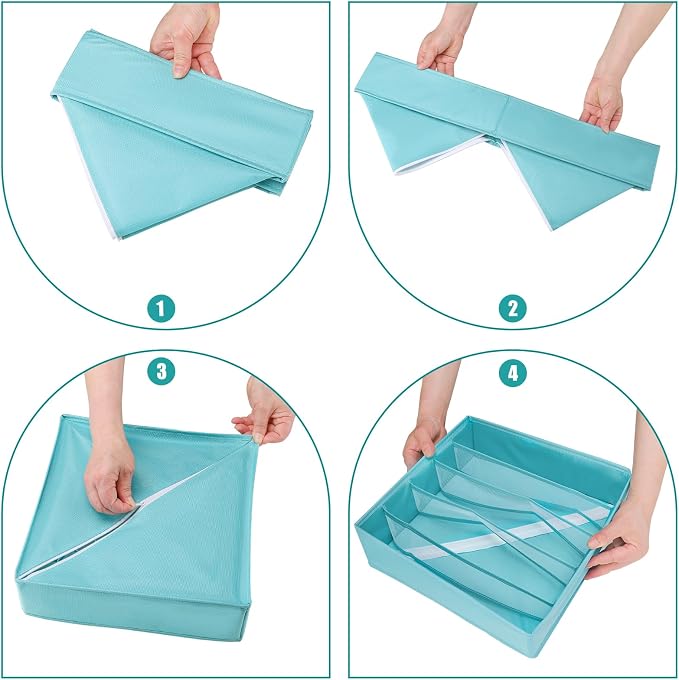 1
2
3
4