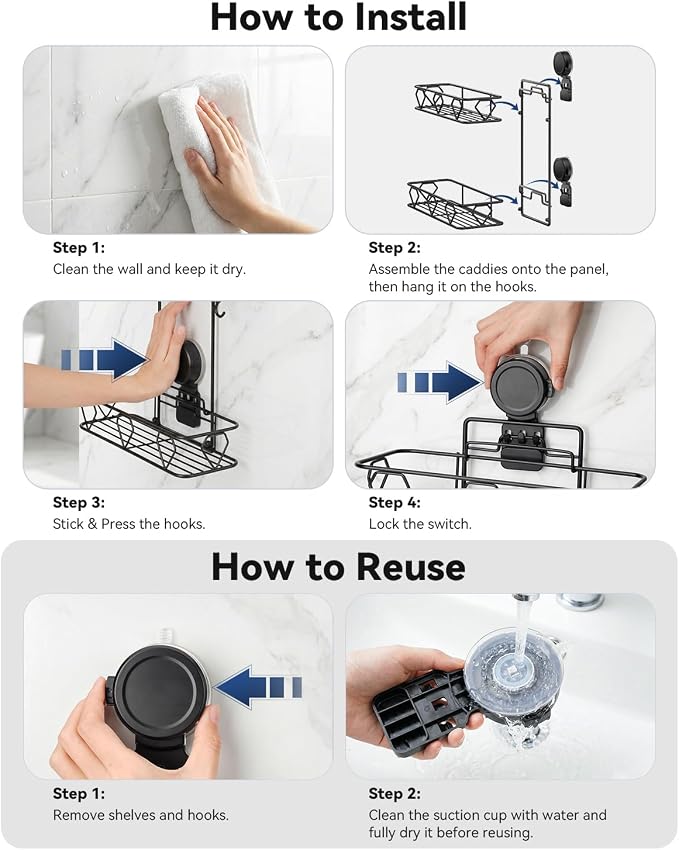 How to Install

Step 1:
Clean the wall and keep it dry.

Step 2:
Assemble the caddies onto the panel, then hang it on the hooks.

Step 3:
Stick & Press the hooks.

Step 4:
Lock the switch.

How to Reuse

Step 1:
Remove shelves and hooks.

Step 2:
Clean the suction cup with water and fully dry it before reusing.