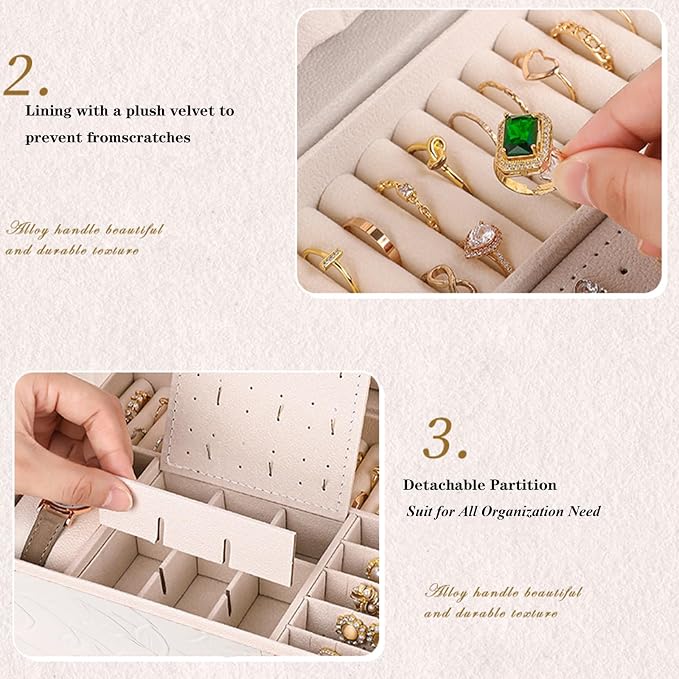 2.

Lining with a plush velvet to prevent fromscratches

Alloy handle beautiful and durable texture

3.

Detachable Partition

Suit for All Organization Need

Alloy handle beautiful and durable texture