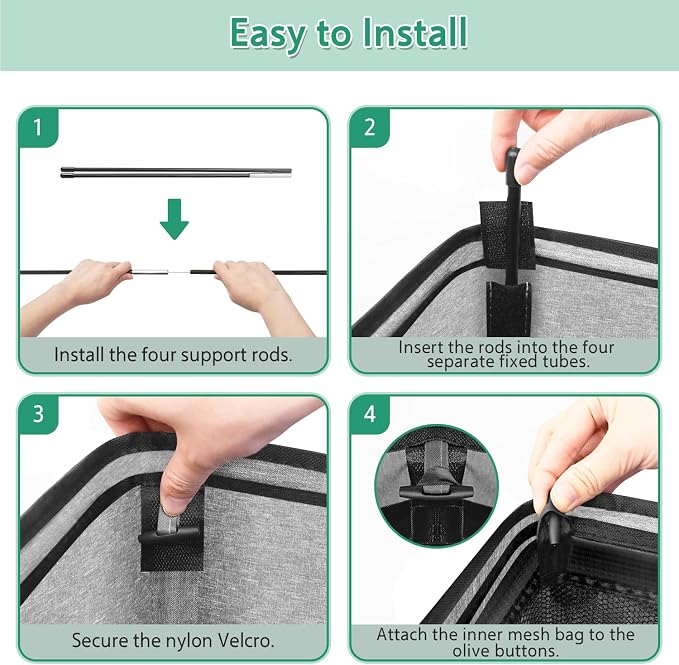 Easy to Install

1

Install the four support rods.

2

Insert the rods into the four separate fixed tubes.

3

Secure the nylon Velcro.

4

Attach the inner mesh bag to the olive buttons.