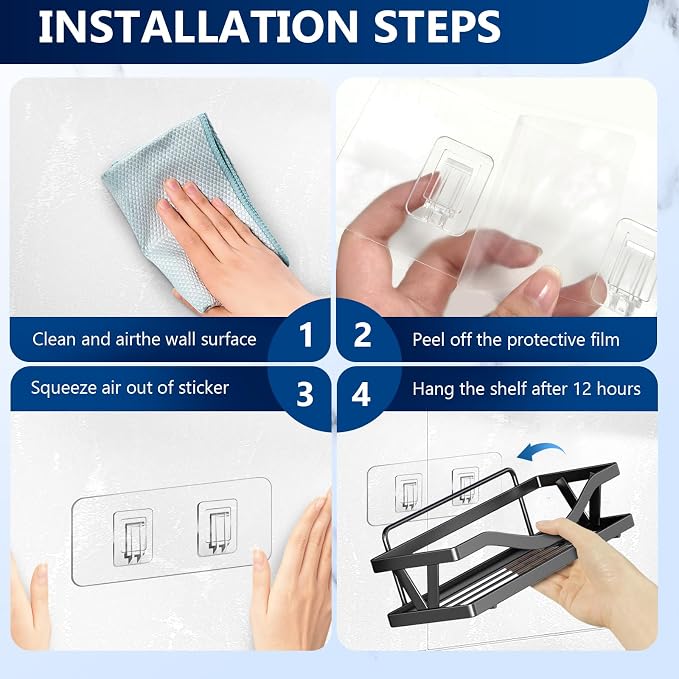 INSTALLATION STEPS

Clean and airthe wall surface

1

2

Peel off the protective film

Squeeze air out of sticker

3

4

Hang the shelf after 12 hours