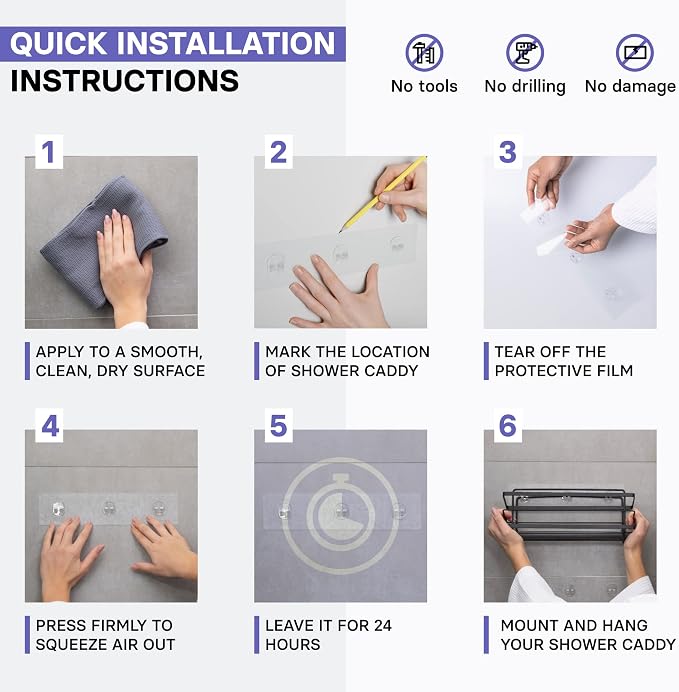 QUICK INSTALLATION INSTRUCTIONS

No tools No drilling No damage

1
APPLY TO A SMOOTH, CLEAN, DRY SURFACE

2
MARK THE LOCATION OF SHOWER CADDY

3
TEAR OFF THE PROTECTIVE FILM

4
PRESS FIRMLY TO SQUEEZE AIR OUT

5
LEAVE IT FOR 24 HOURS

6
MOUNT AND HANG YOUR SHOWER CADDY