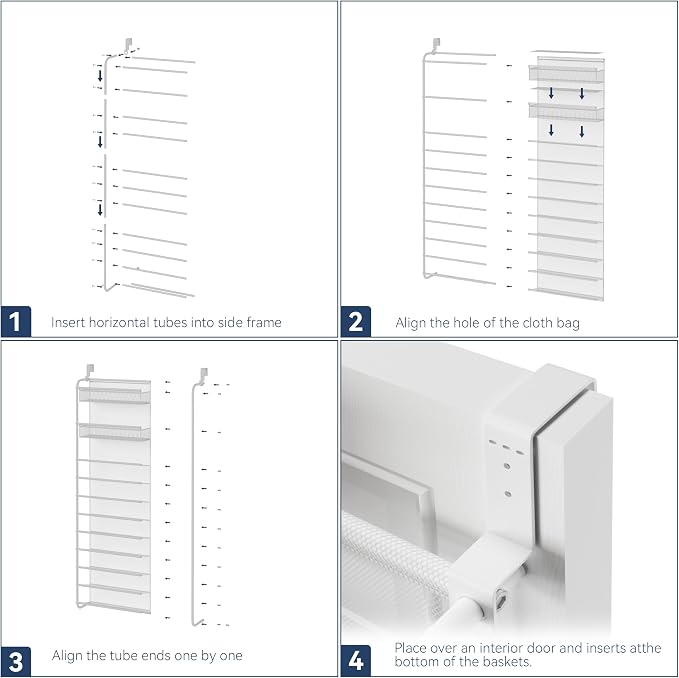 1
Insert horizontal tubes into side frame

2
Align the hole of the cloth bag

3
Align the tube ends one by one

4
Place over an interior door and inserts atthe bottom of the baskets.