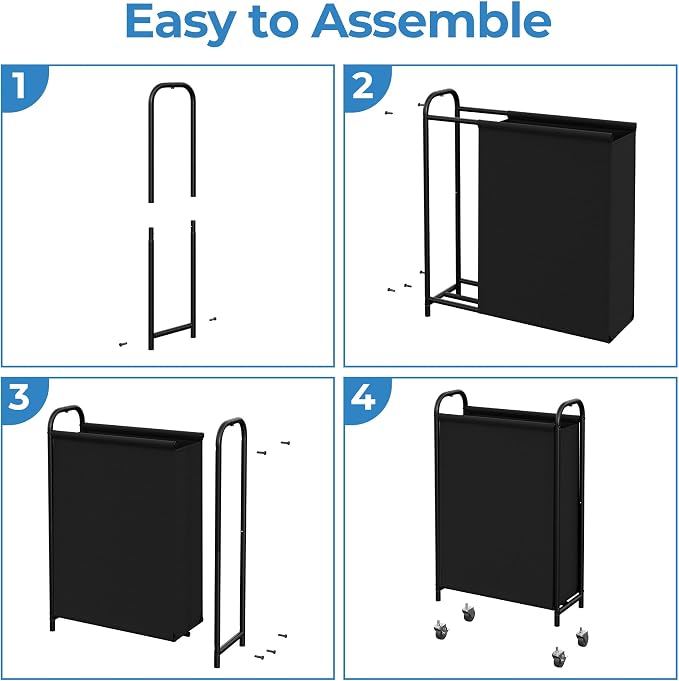 Easy to Assemble

1

2

3

4