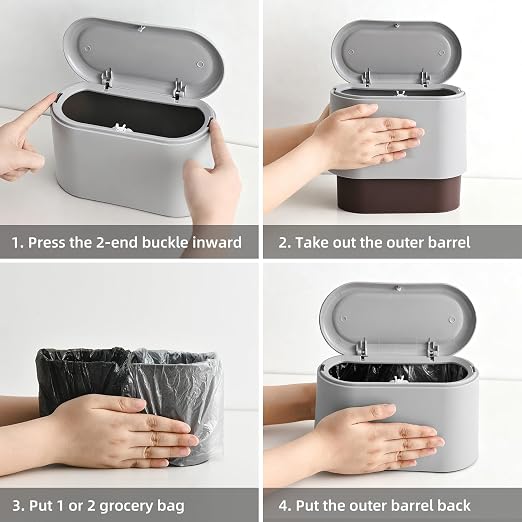 1. Press the 2-end buckle inward

2. Take out the outer barrel

3. Put 1 or 2 grocery bag

4. Put the outer barrel back