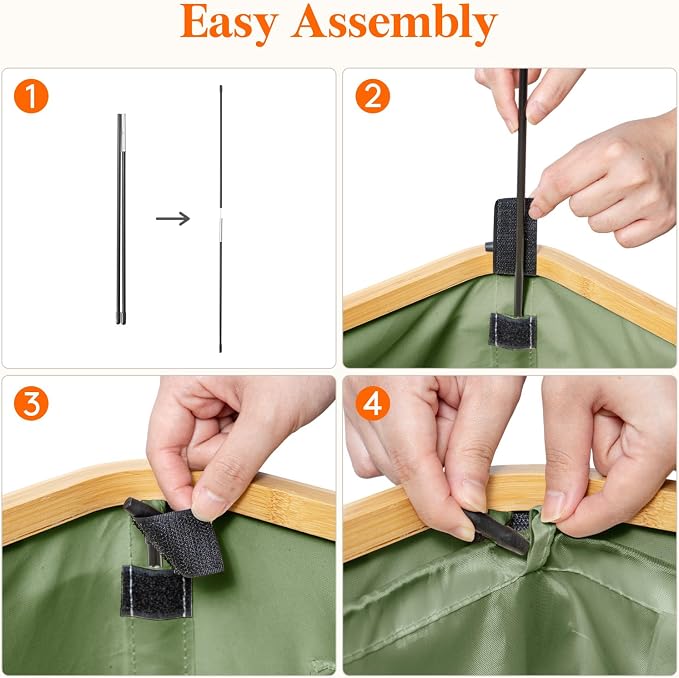 Easy Assembly

1

2

3

4