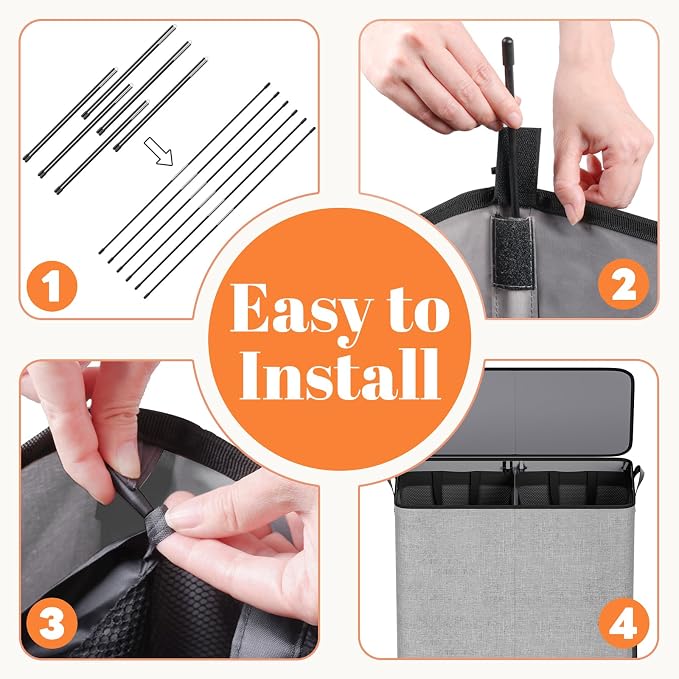 1

2

Easy to Install

3

4