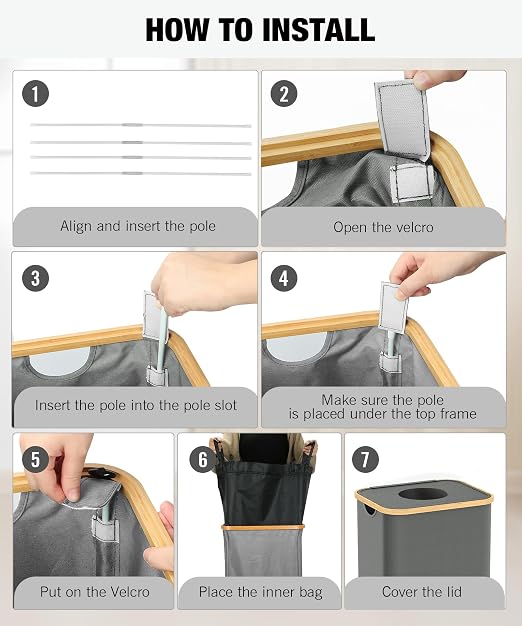 HOW TO INSTALL

1

Align and insert the pole

2

Open the velcro

3

Insert the pole into the pole slot

4

Make sure the pole is placed under the top frame

5

Put on the Velcro

6

Place the inner bag

7

Cover the lid