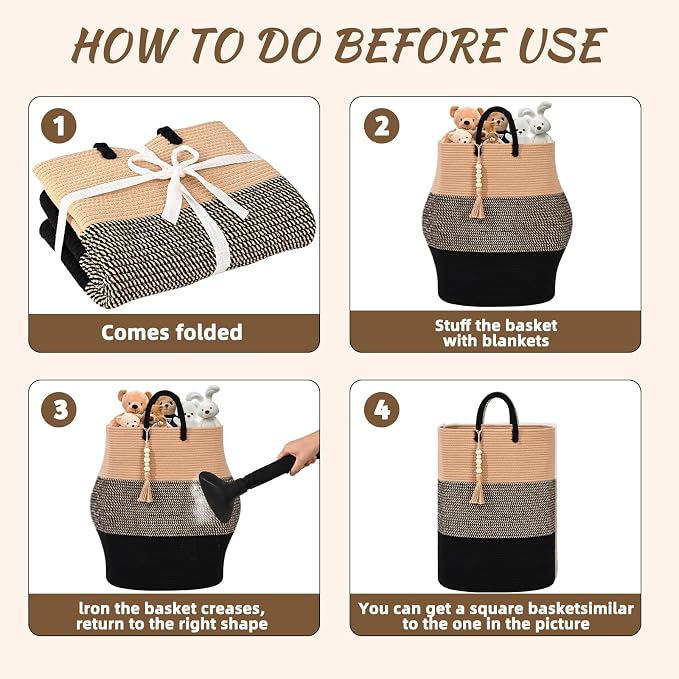 HOW TO DO BEFORE USE

1

Comes folded

2

Stuff the basket with blankets

3

Iron the basket creases, return to the right shape

4

You can get a square basketsimilar to the one in the picture