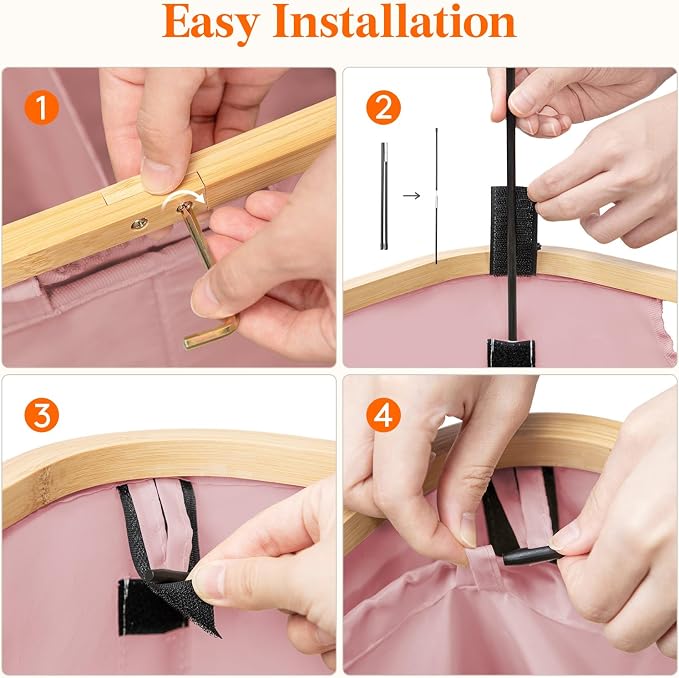 Easy Installation

1

2

3

4